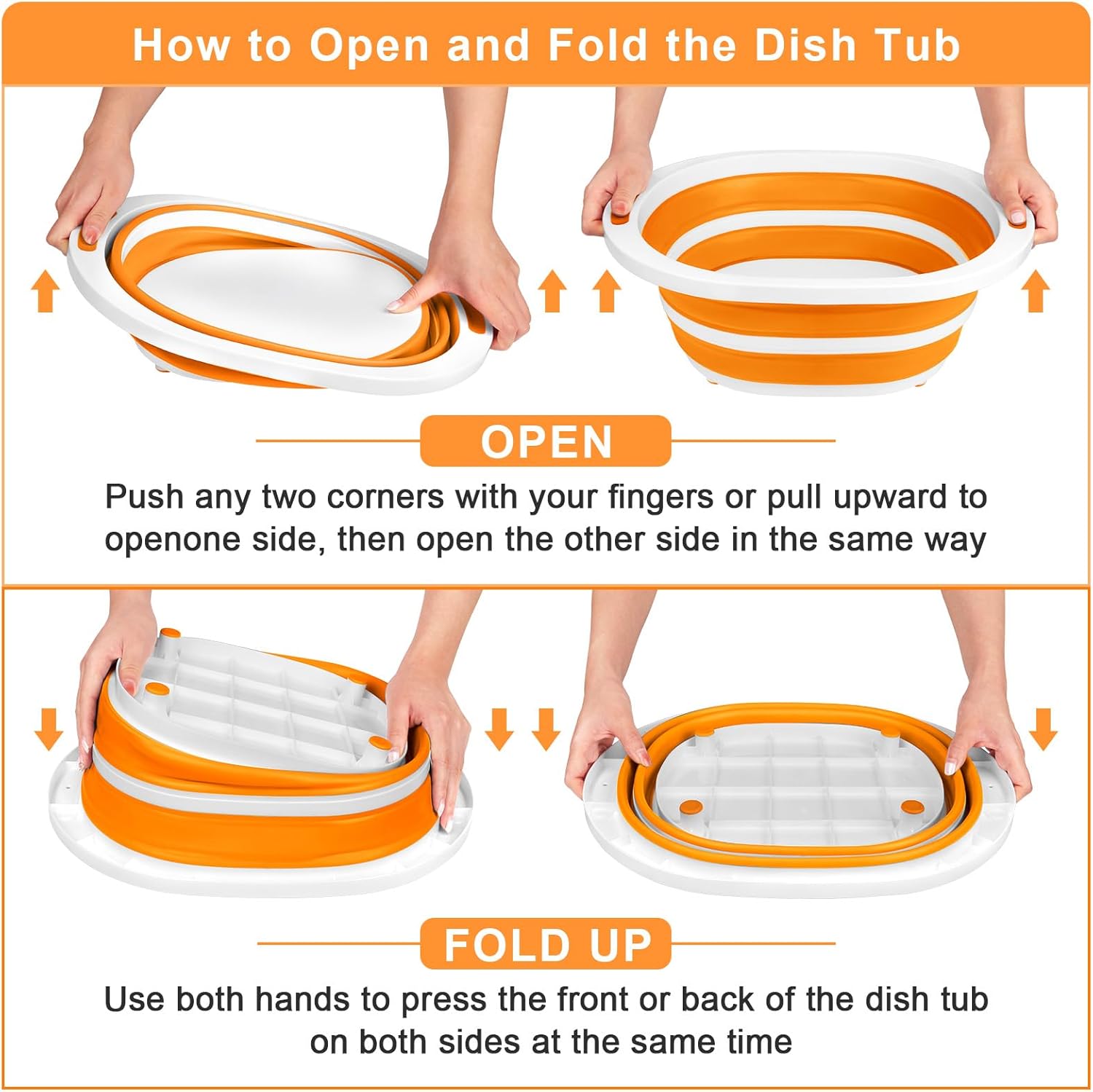 How to Open and Fold the Dish Tub

OPEN

Push any two corners with your fingers or pull upward to openone side, then open the other side in the same way

FOLD UP

Use both hands to press the front or back of the dish tub on both sides at the same time